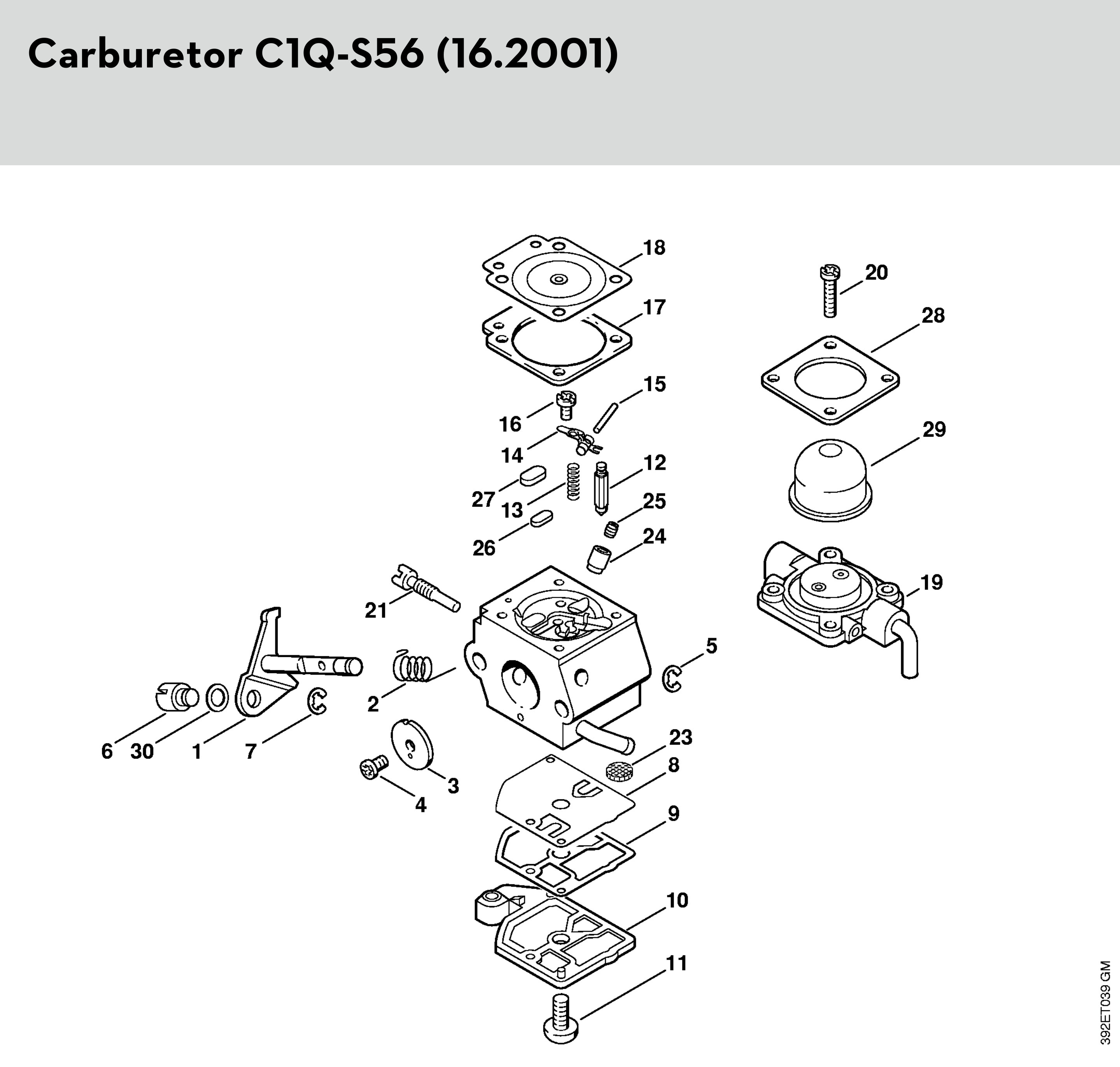 Carburetor C1Q-S56 (16.2001)

18
20
17
28
15
16
14
29
12
27
13
25
26
24
21
19
5
2
6
30
1
7
23
8
3
4
9
10
11

392ET039 GM